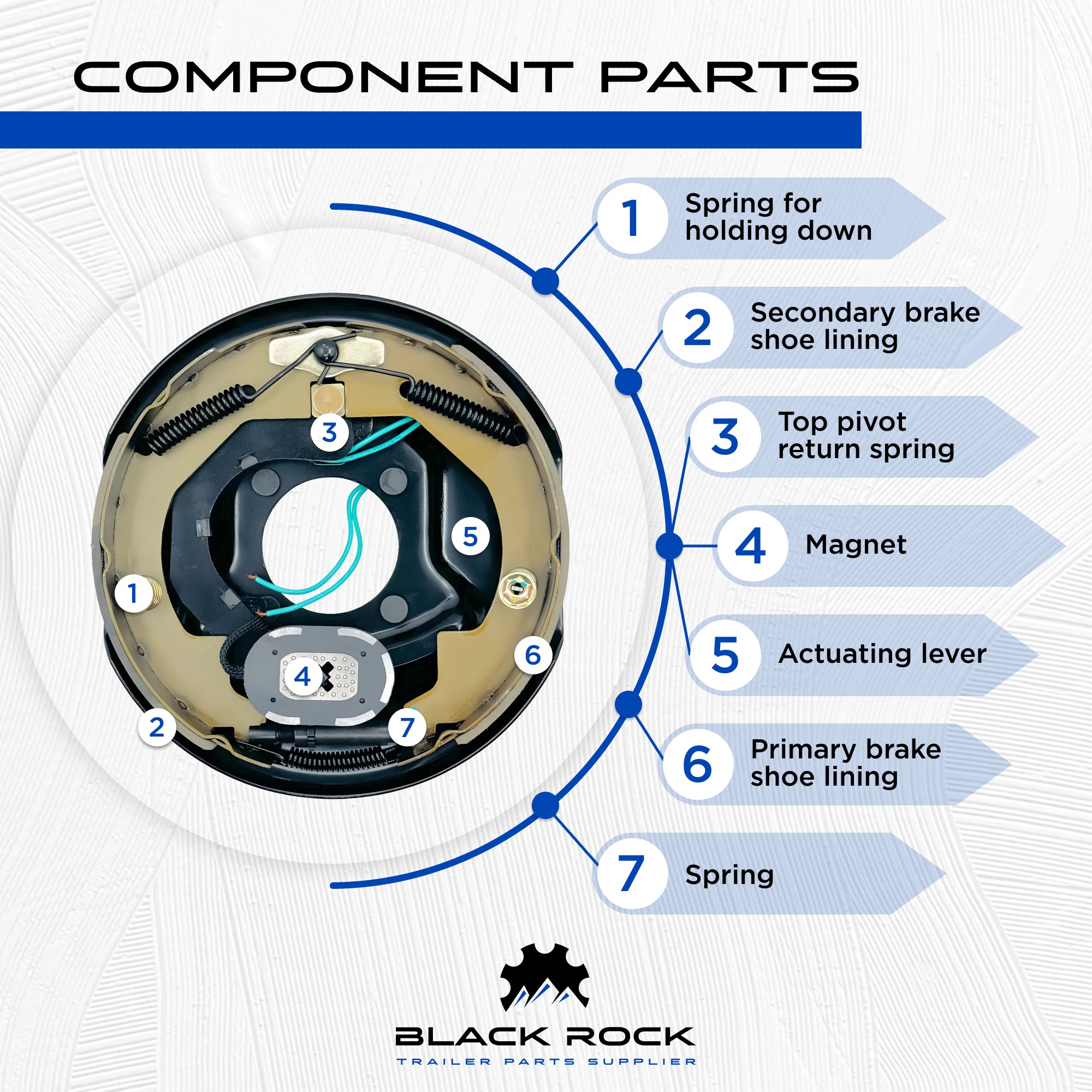 COMPONENT PARTS

3

5

1

6

4

2

7

1 Spring for holding down

2 Secondary brake shoe lining

3 Top pivot return spring

4 Magnet

5 Actuating lever

6 Primary brake shoe lining

7 Spring

BLACK ROCK
TRAILER PARTS SUPPLIER